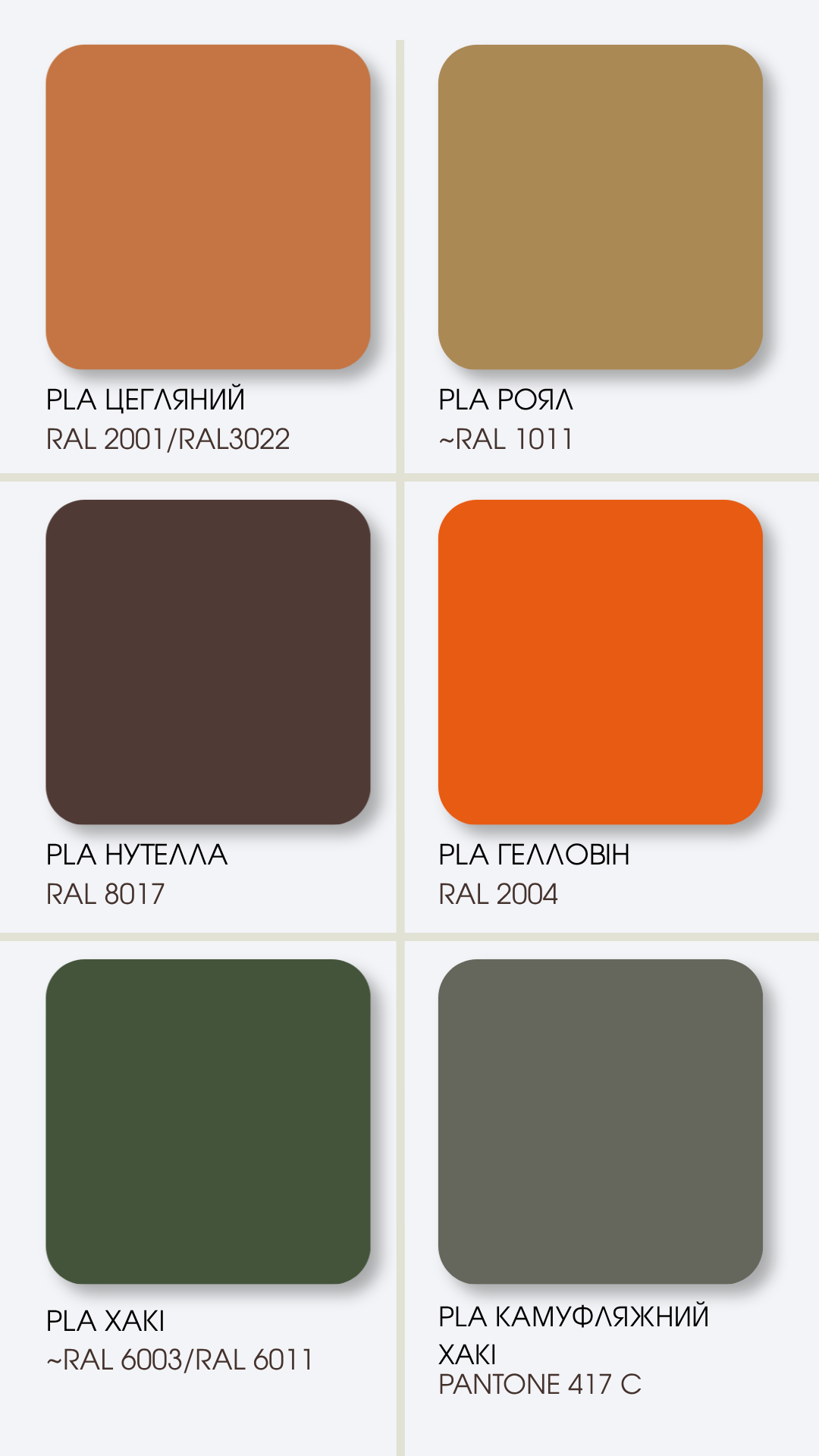 PLA ЦЕГЛЯНИЙ
RAL 2001/RAL3022

PLA РОЯЛ
~RAL 1011

PLA НУТЕЛЛА
RAL 8017

PLA ГЕЛЛОВІН
RAL 2004

PLA ХАКІ
~RAL 6003/RAL 6011

PLA КАМУФЛЯЖНИЙ ХАКІ
PANTONE 417 C