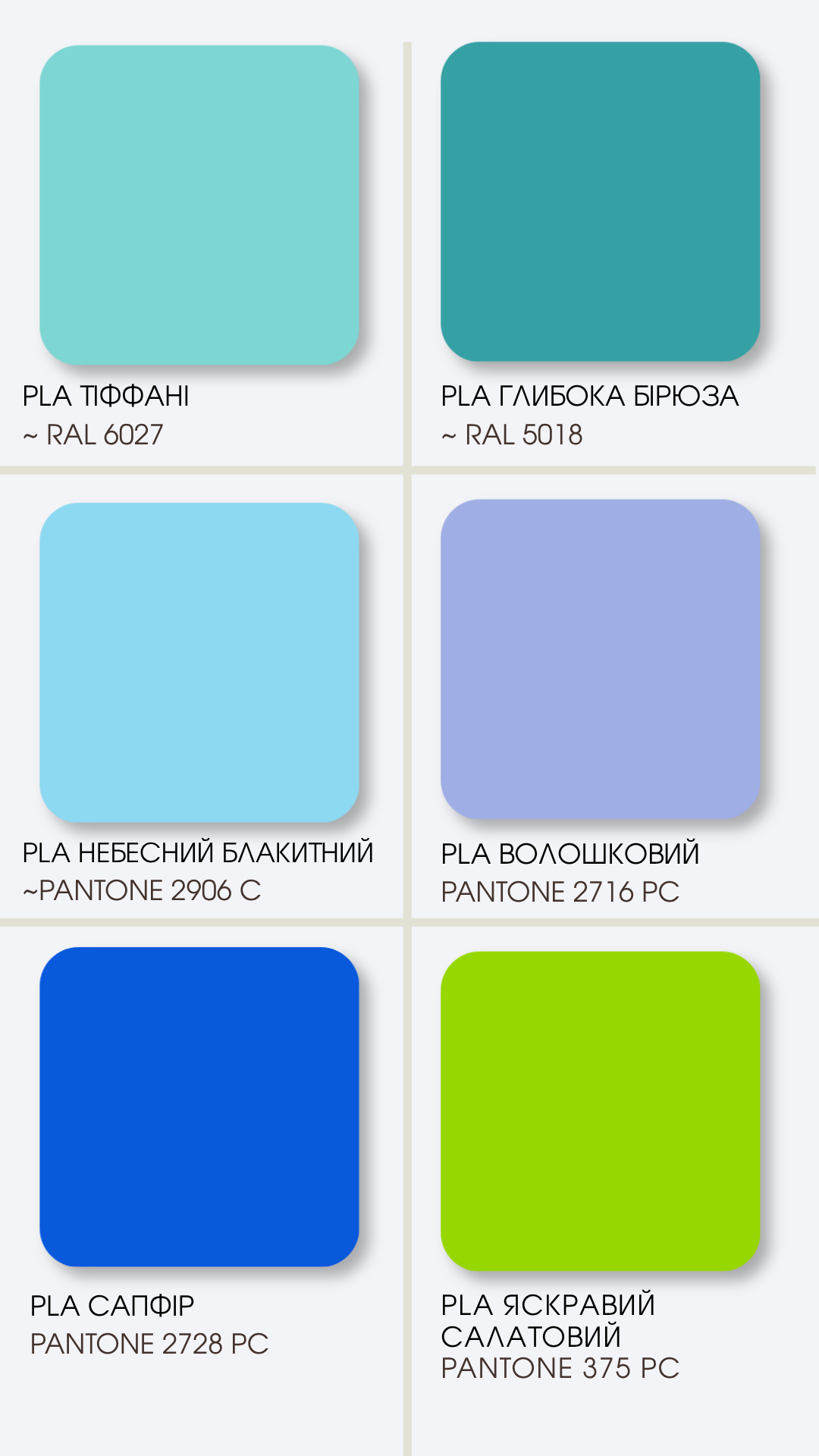 PLA ТІФФАНІ
~ RAL 6027

PLA ГЛИБОКА БІРЮЗА
~ RAL 5018

PLA НЕБЕСНИЙ БЛАКИТНИЙ
~PANTONE 2906 C

PLA ВОЛОШКОВИЙ
PANTONE 2716 PC

PLA САПФІР
PANTONE 2728 PC

PLA ЯСКРАВИЙ САЛАТОВИЙ
PANTONE 375 PC